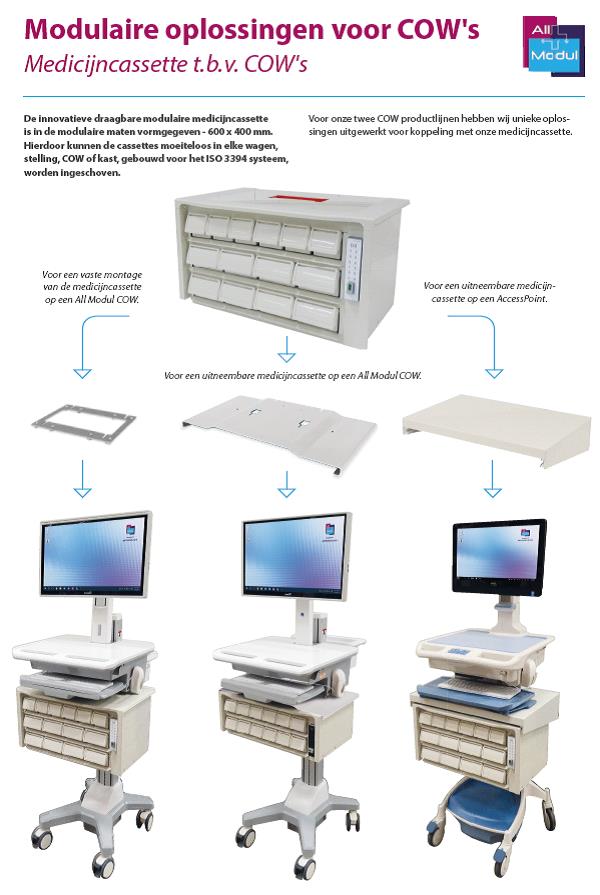 Modulaire oplossingen voor COW's
Medicijncassette t.b.v. COW's

All Modul

De innovatieve draagbare modulaire medicijncassette is in de modulaire maten vormgegeven - 600 x 400 mm. Hierdoor kunnen de cassettes moeiteloos in elke wagen, stelling, COW of kast, gebouwd voor het ISO 3394 systeem, worden ingeschoven.

Voor onze twee COW productlijnen hebben wij unieke oplossingen uitgewerkt voor koppeling met onze medicijncassette.

Voor een vaste montage van de medicijncassette op een All Modul COW.

Voor een uitneembare medicijncassette op een AccessPoint.

Voor een uitneembare medicijncassette op een All Modul COW.