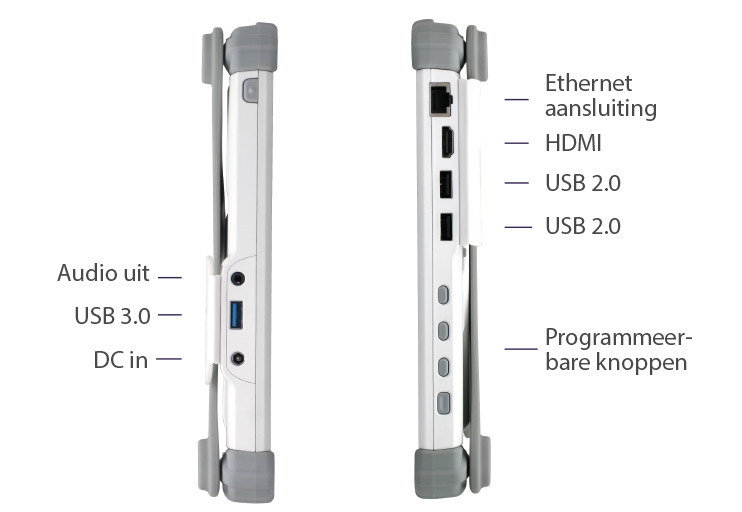 Audio uit
USB 3.0
DC in

Ethernet aansluiting
HDMI
USB 2.0
USB 2.0
Programmeerbare knoppen